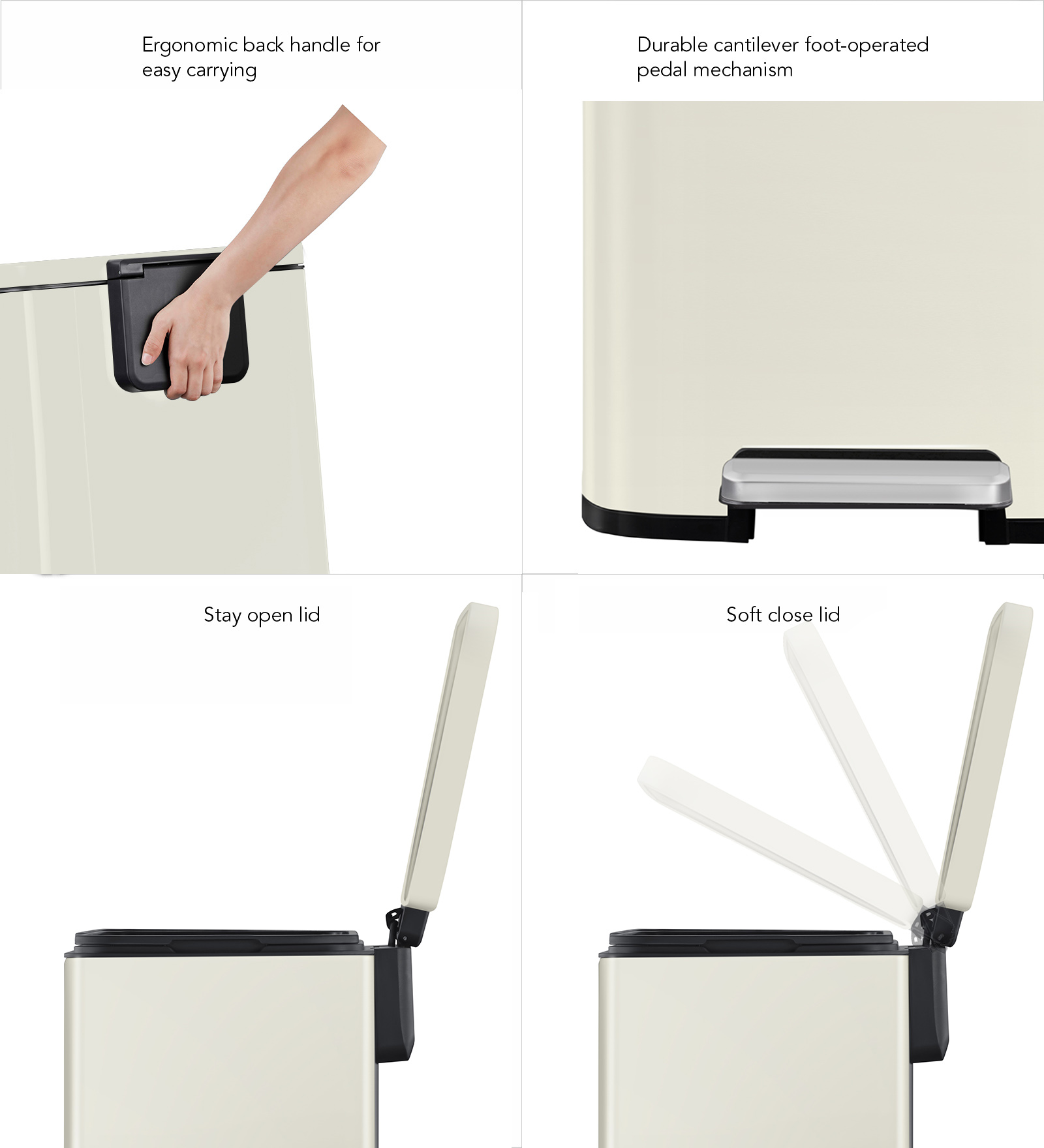 Ergonomic back handle for easy carrying

Durable cantilever foot-operated pedal mechanism

Stay open lid

Soft close lid