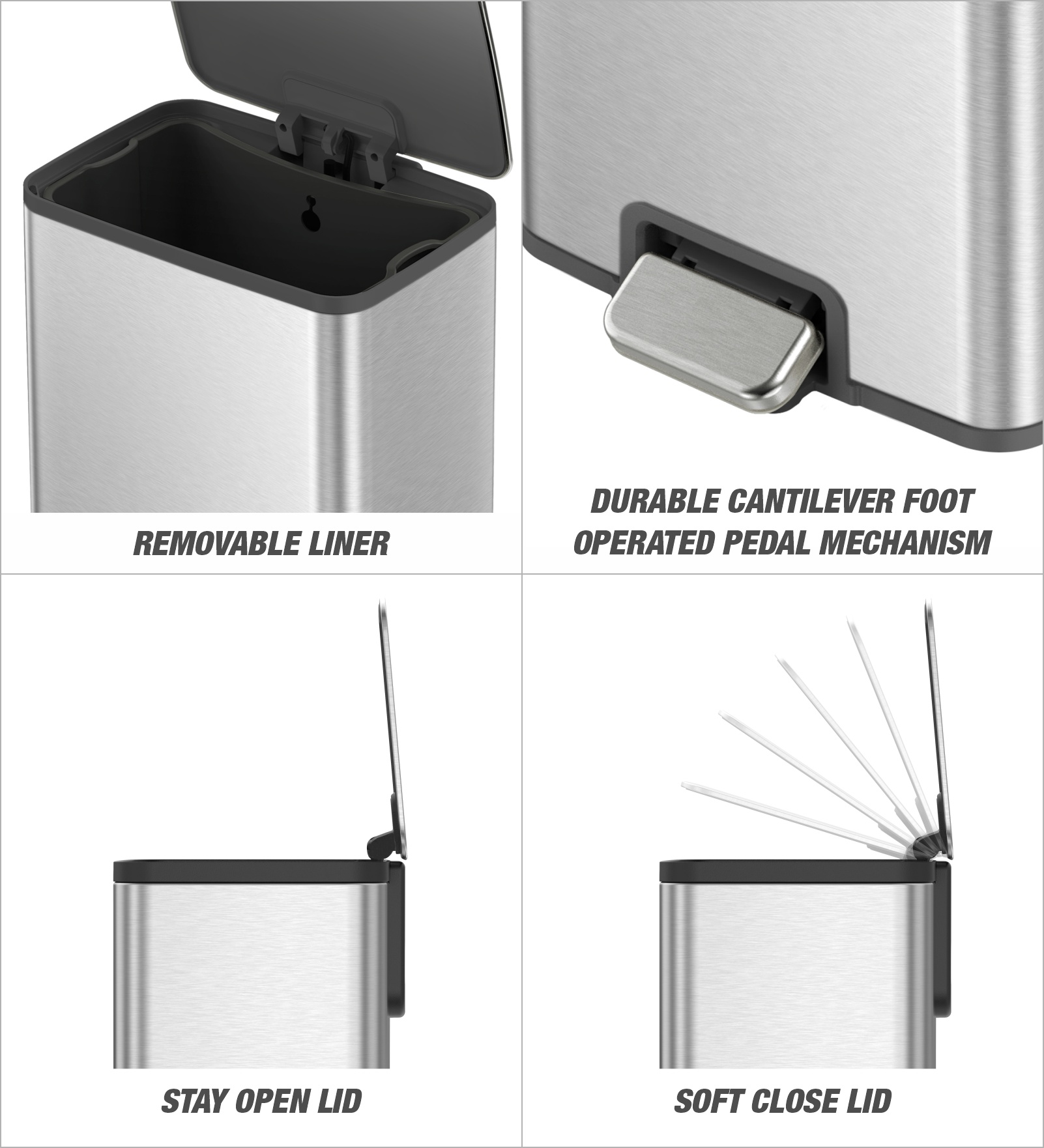 REMOVABLE LINER

DURABLE CANTILEVER FOOT OPERATED PEDAL MECHANISM

STAY OPEN LID

SOFT CLOSE LID